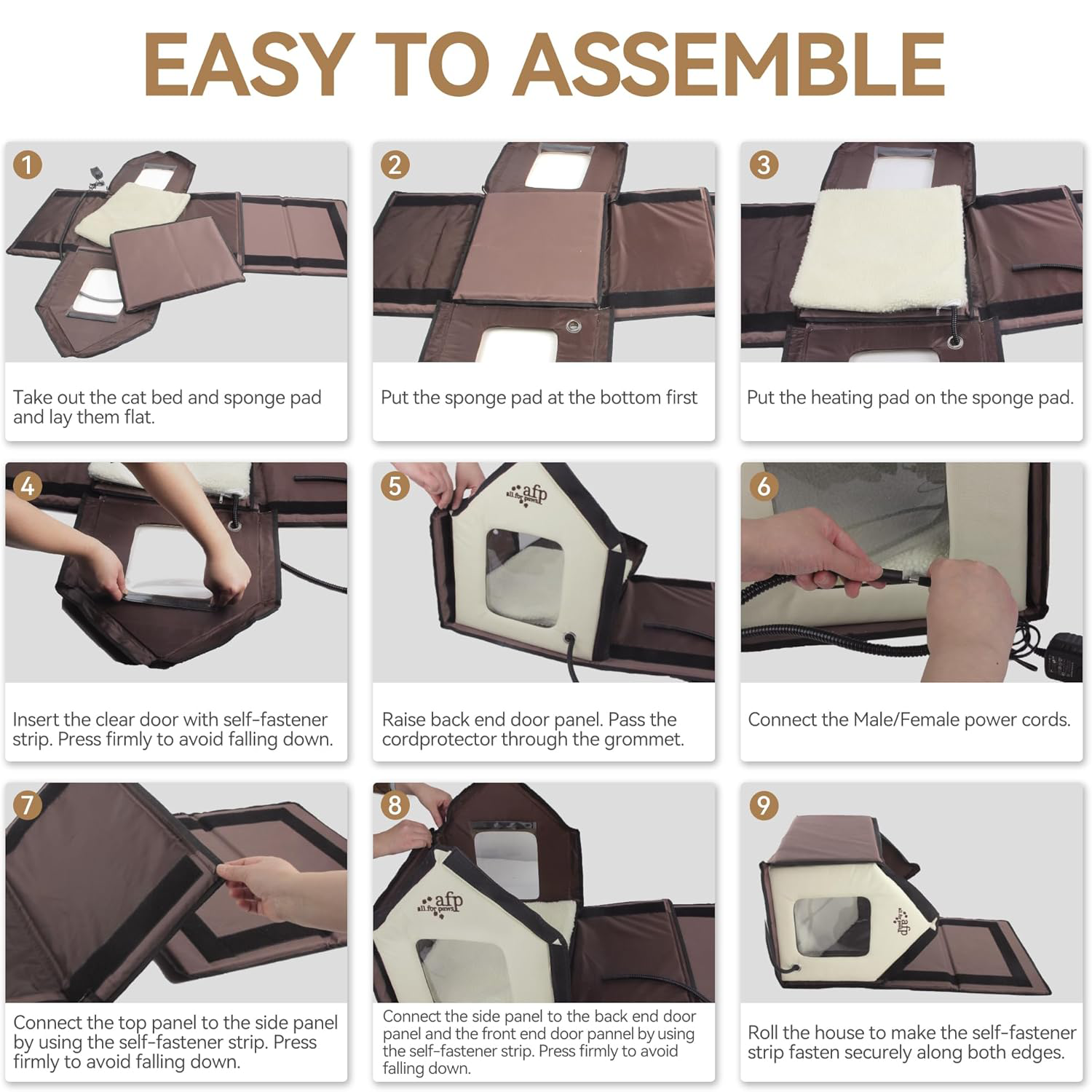 EASY TO ASSEMBLE

1

Take out the cat bed and sponge pad and lay them flat.

2

Put the sponge pad at the bottom first

3

Put the heating pad on the sponge pad.

4

Insert the clear door with self-fastener strip. Press firmly to avoid falling down.

5

afp all for paws

Raise back end door panel. Pass the cordprotector through the grommet.

6

Connect the Male/Female power cords.

7

Connect the top panel to the side panel by using the self-fastener strip. Press firmly to avoid falling down.

8

afp all for paws

Connect the side panel to the back end door panel and the front end door pannel by using the self-fastener strip. Press firmly to avoid falling down.

9

afp

Roll the house to make the self-fastener strip fasten securely along both edges.