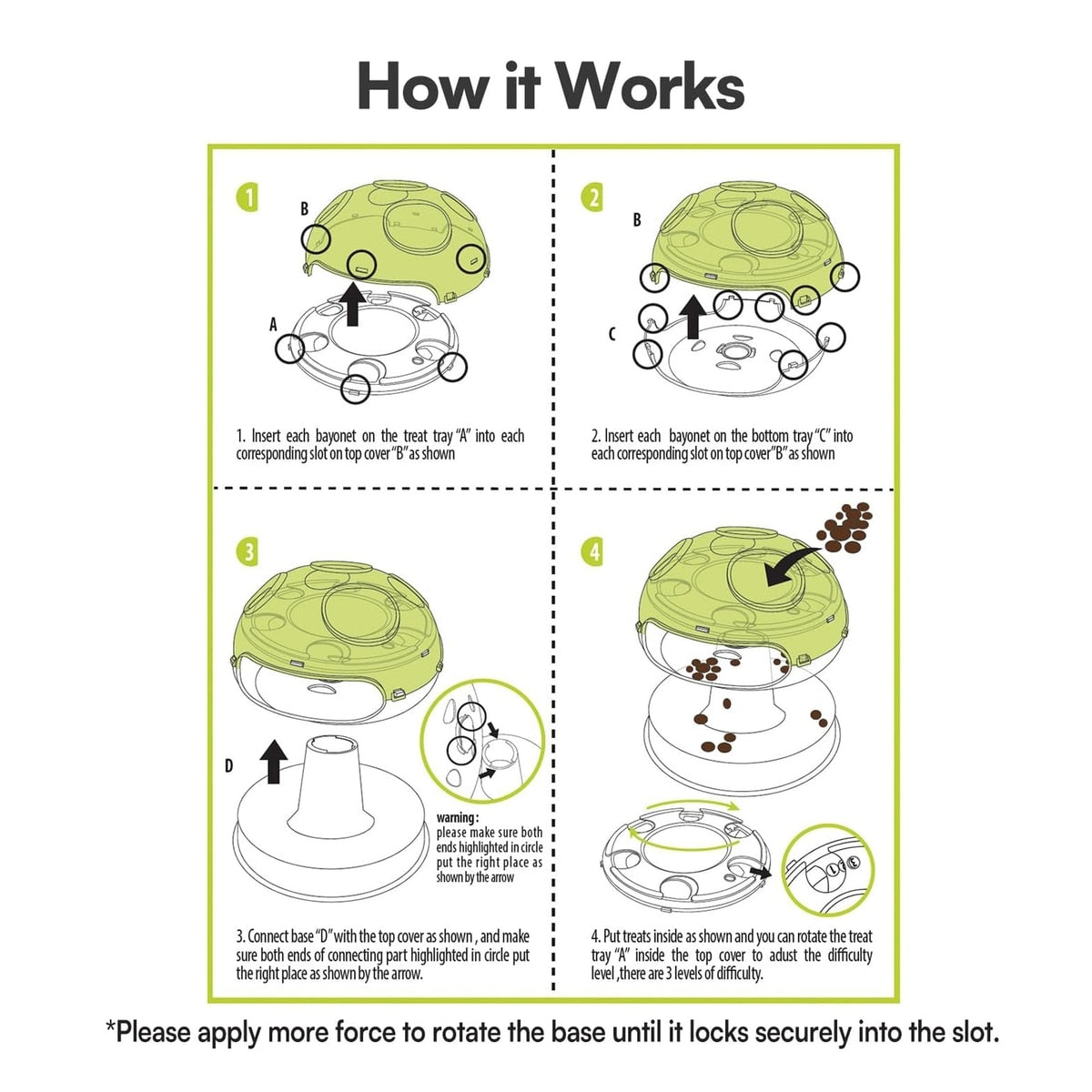 How it Works

1

B

A

1. Insert each bayonet on the treat tray "A" into each corresponding slot on top cover "B" as shown

2

B

C

2. Insert each bayonet on the bottom tray "C" into each corresponding slot on top cover"B" as shown

3

D

warning:
please make sure both ends highlighted in circle put the right place as shown by the arrow

3. Connect base "D" with the top cover as shown , and make sure both ends of connecting part highlighted in circle put the right place as shown by the arrow.

4

4. Put treats inside as shown and you can rotate the treat tray "A" inside the top cover to adust the difficulty level ,there are 3 levels of difficulty.

*Please apply more force to rotate the base until it locks securely into the slot.