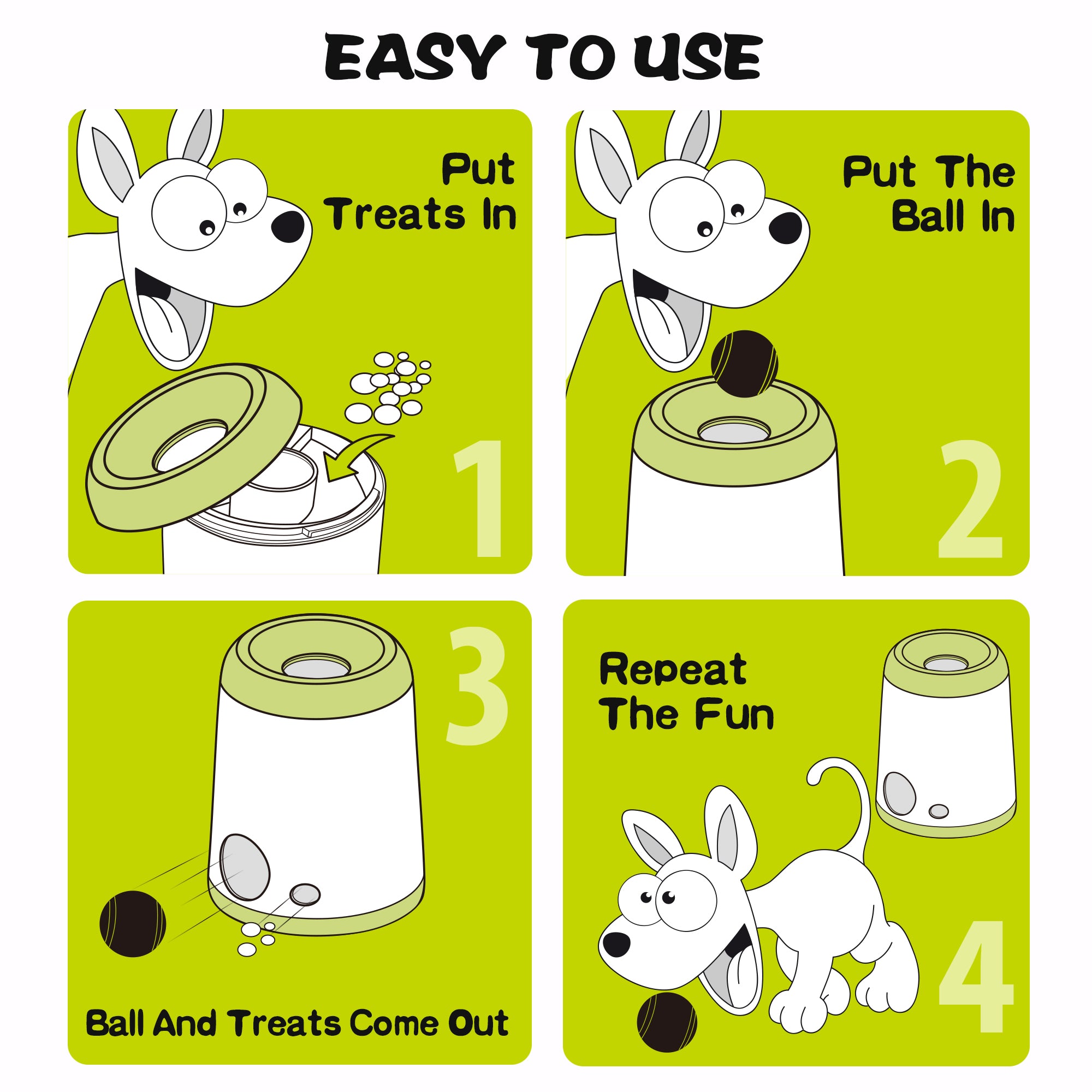 EASY TO USE

Put Treats In

1

Put The Ball In

2

3

Ball And Treats Come Out

Repeat The Fun

4